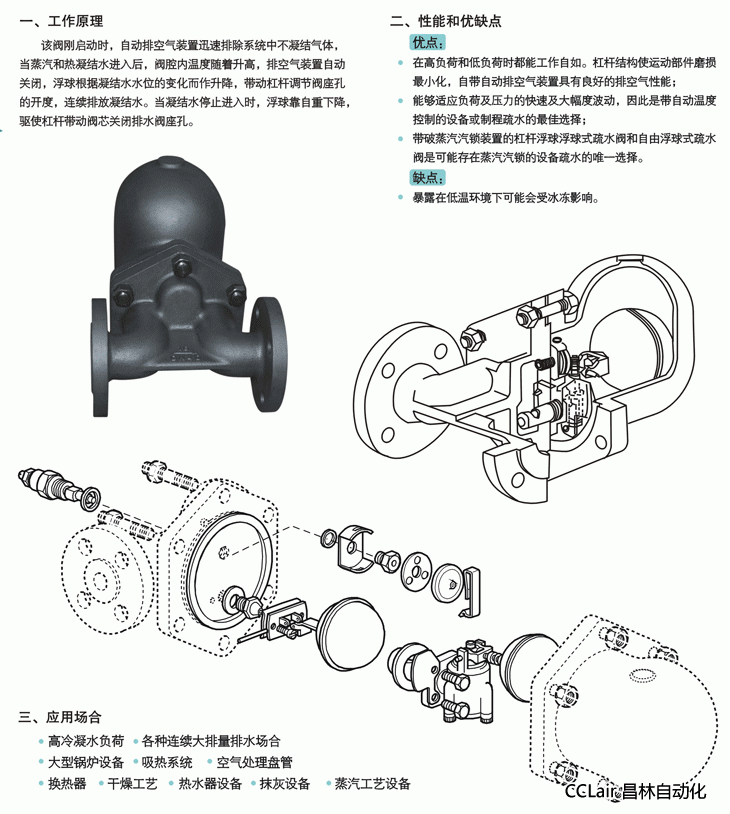 一、工作原理

该阀刚启动时，自动排空气装置迅速排除系统中不凝结气体，当蒸汽和热凝结水进入后，阀腔内温度随着升高，排空气装置自动关闭，浮球根据凝结水水位的变化而作升降，带动杠杆调节阀座孔的开度，连续排放凝结水。当凝结水停止进入时，浮球靠自重下降，驱使杠杆带动阀芯关闭排水阀座孔。

二、性能和优缺点

优点：

• 在高负荷和低负荷时都能工作自如。杠杆结构使运动部件磨损最小化，自带自动排空气装置具有良好的排空气性能；
• 能够适应负荷及压力的快速及大幅度波动，因此是带自动温度控制的设备或制程疏水的最佳选择；
• 带破蒸汽汽锁装置的杠杆浮球浮球式疏水阀和自由浮球式疏水阀是可能存在蒸汽汽锁的设备疏水的唯一选择。

缺点：

• 暴露在低温环境下可能会受冰冻影响。

三、应用场合

• 高冷凝水负荷 • 各种连续大排量排水场合
• 大型锅炉设备 • 吸热系统 • 空气处理盘管
• 换热器 • 干燥工艺 • 热水器设备 • 抹灰设备 • 蒸汽工艺设备

CCLair 昌林自动化