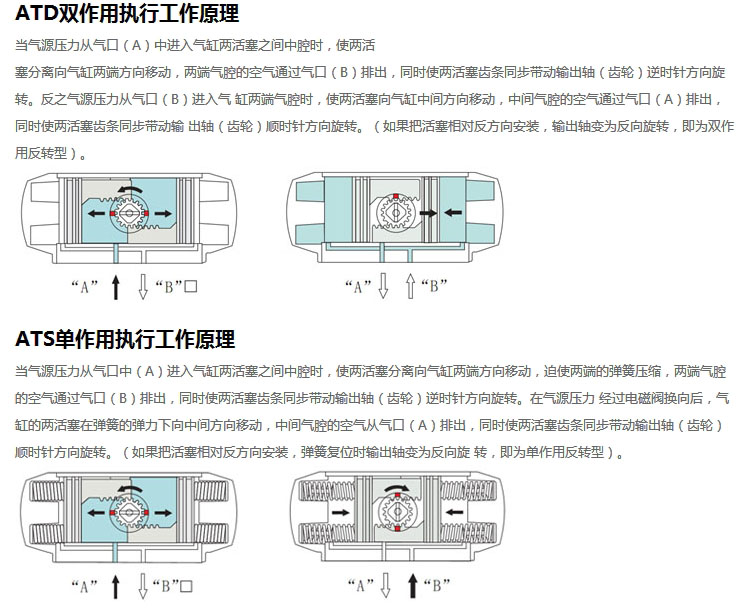 ATD双作用执行工作原理

当气源压力从气口（A）中进入气缸两活塞之间中腔时，使两活塞分离向气缸两端方向移动，两端气腔的空气通过气口（B）排出，同时使两活塞齿条同步带动输出轴（齿轮）逆时针方向旋转。反之气源压力从气口（B）进入气 缸两端气腔时，使两活塞向气缸中间方向移动，中间气腔的空气通过气口（A）排出，同时使两活塞齿条同步带动输 出轴（齿轮）顺时针方向旋转。（如果把活塞相对反方向安装，输出轴变为反向旋转，即为双作用反转型）。

“A” “B”□

“A” “B”

ATS单作用执行工作原理

当气源压力从气口中（A）进入气缸两活塞之间中腔时，使两活塞分离向气缸两端方向移动，迫使两端的弹簧压缩，两端气腔的空气通过气口（B）排出，同时使两活塞齿条同步带动输出轴（齿轮）逆时针方向旋转。在气源压力 经过电磁阀换向后，气缸的两活塞在弹簧的弹力下向中间方向移动，中间气腔的空气从气口（A）排出，同时使两活塞齿条同步带动输出轴（齿轮）顺时针方向旋转。（如果把活塞相对反方向安装，弹簧复位时输出轴变为反向旋 转，即为单作用反转型）。

“A” “B”□

“A” “B”