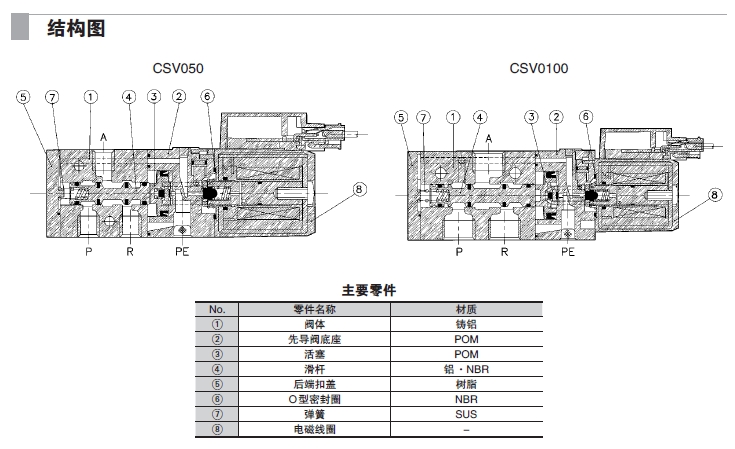 结构图

CSV050

5 7 1 4 3 2 6

A

8

P R PE

CSV0100

5 7 1 4 3 2 6

A

8

P R PE

主要零件

| No. | 零件名称 | 材质 |
|---|---|---|
| ① | 阀体 | 铸铝 |
| ② | 先导阀底座 | POM |
| ③ | 活塞 | POM |
| ④ | 滑杆 | 铝・NBR |
| ⑤ | 后端扣盖 | 树脂 |
| ⑥ | O型密封圈 | NBR |
| ⑦ | 弹簧 | SUS |
| ⑧ | 电磁线圈 | – |