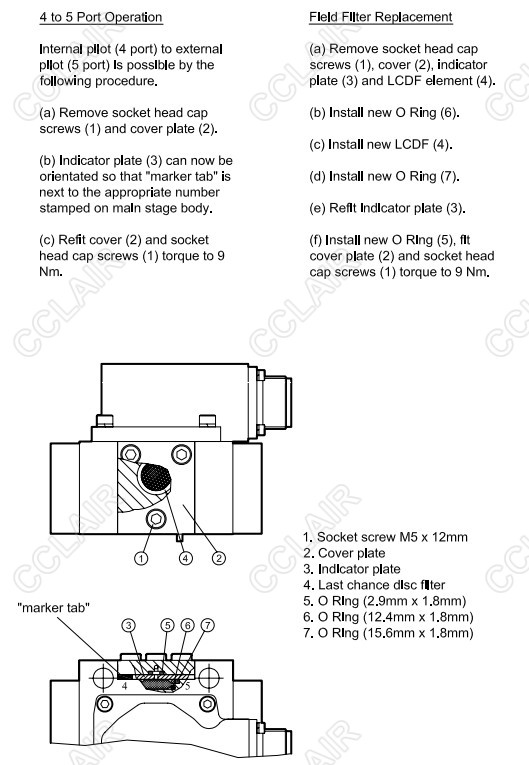 4 to 5 Port Operation

Internal pilot (4 port) to external pilot (5 port) is possible by the following procedure.

(a) Remove socket head cap screws (1) and cover plate (2).

(b) Indicator plate (3) can now be orientated so that "marker tab" is next to the appropriate number stamped on main stage body.

(c) Refit cover (2) and socket head cap screws (1) torque to 9 Nm.

Field Filter Replacement

(a) Remove socket head cap screws (1), cover (2), indicator plate (3) and LCDF element (4).

(b) Install new O Ring (6).

(c) Install new LCDF (4).

(d) Install new O Ring (7).

(e) Refit Indicator plate (3).

(f) Install new O Ring (5), fit cover plate (2) and socket head cap screws (1) torque to 9 Nm.

CCLAIR

1 4 2

1. Socket screw M5 x 12mm
2. Cover plate
3. Indicator plate
4. Last chance disc filter
5. O Ring (2.9mm x 1.8mm)
6. O Ring (12.4mm x 1.8mm)
7. O Ring (15.6mm x 1.8mm)

"marker tab"

3 5 6 7

4 5