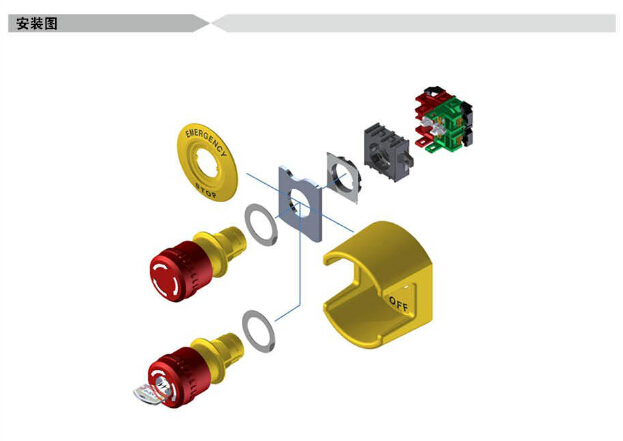 安装图

EMERGENCY
STOP

OFF